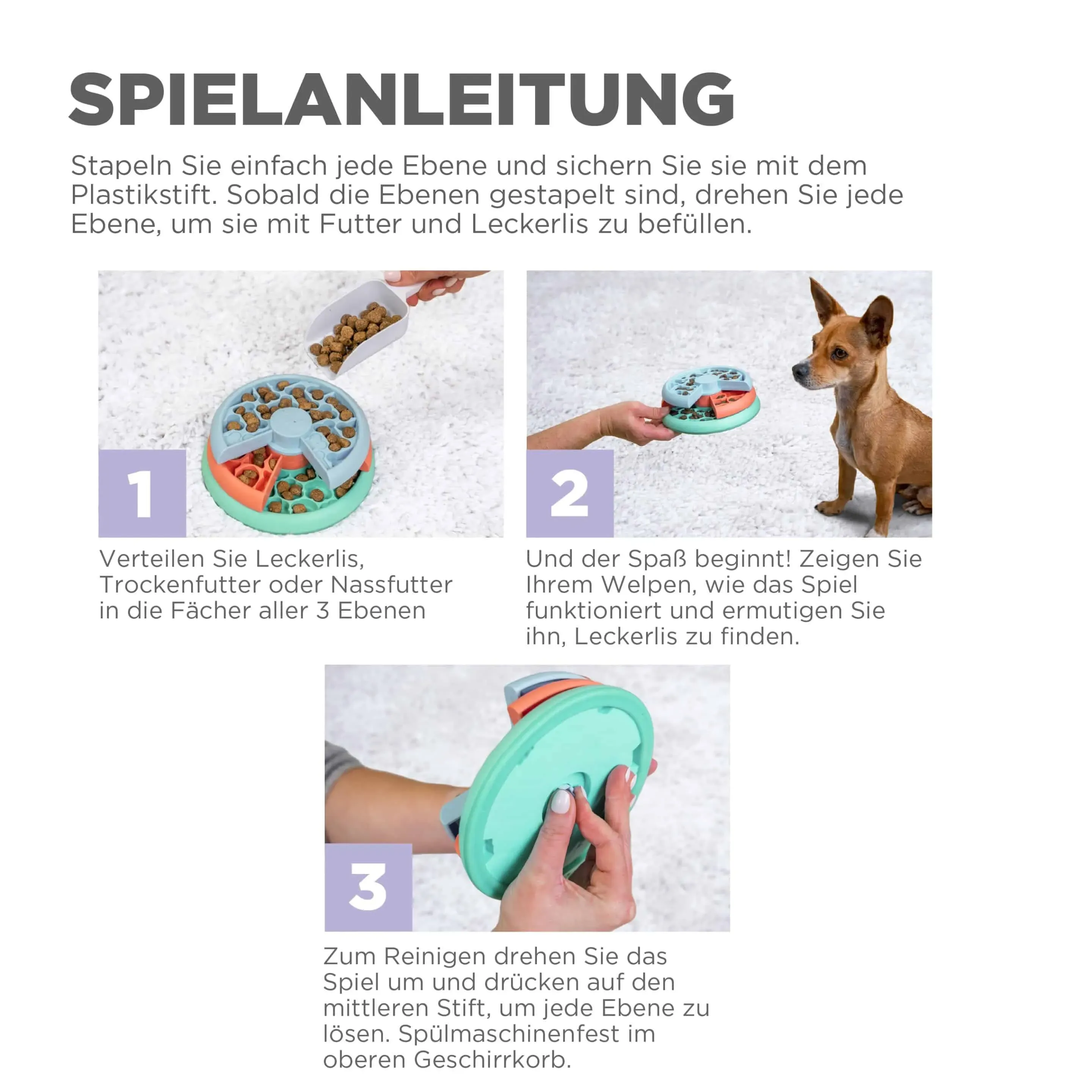 SPIELANLEITUNG

Stapeln Sie einfach jede Ebene und sichern Sie sie mit dem Plastikstift. Sobald die Ebenen gestapelt sind, drehen Sie jede Ebene, um sie mit Futter und Leckerlis zu befüllen.

1

Verteilen Sie Leckerlis, Trockenfutter oder Nassfutter in die Fächer aller 3 Ebenen

2

Und der Spaß beginnt! Zeigen Sie Ihrem Welpen, wie das Spiel funktioniert und ermutigen Sie ihn, Leckerlis zu finden.

3

Zum Reinigen drehen Sie das Spiel um und drücken auf den mittleren Stift, um jede Ebene zu lösen. Spülmaschinenfest im oberen Geschirrkorb.